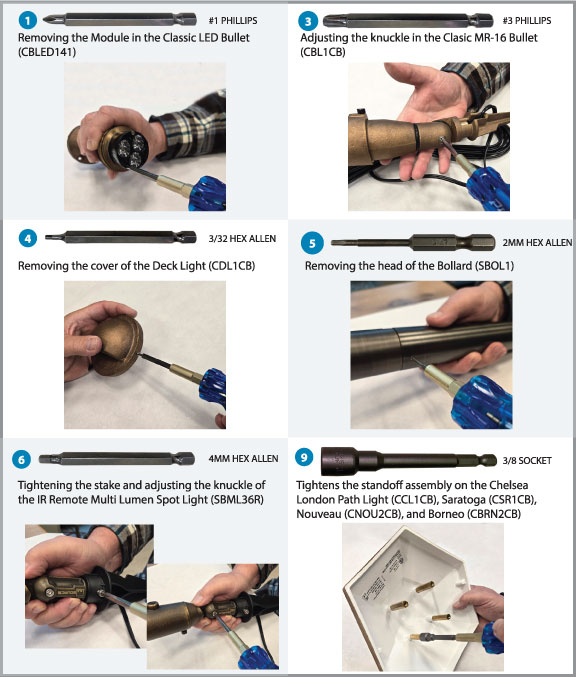 1

#1 PHILLIPS

Removing the Module in the Classic LED Bullet (CBLED141)

3

#3 PHILLIPS

Adjusting the knuckle in the Clasic MR-16 Bullet (CBL1CB)

4

3/32 HEX ALLEN

Removing the cover of the Deck Light (CDL1CB)

5

2MM HEX ALLEN

Removing the head of the Bollard (SBOL1)

6

4MM HEX ALLEN

Tightening the stake and adjusting the knuckle of the IR Remote Multi Lumen Spot Light (SBML36R)

9

3/8 SOCKET

Tightens the standoff assembly on the Chelsea London Path Light (CCL1CB), Saratoga (CSR1CB), Nouveau (CNOU2CB), and Borneo (CBRN2CB)